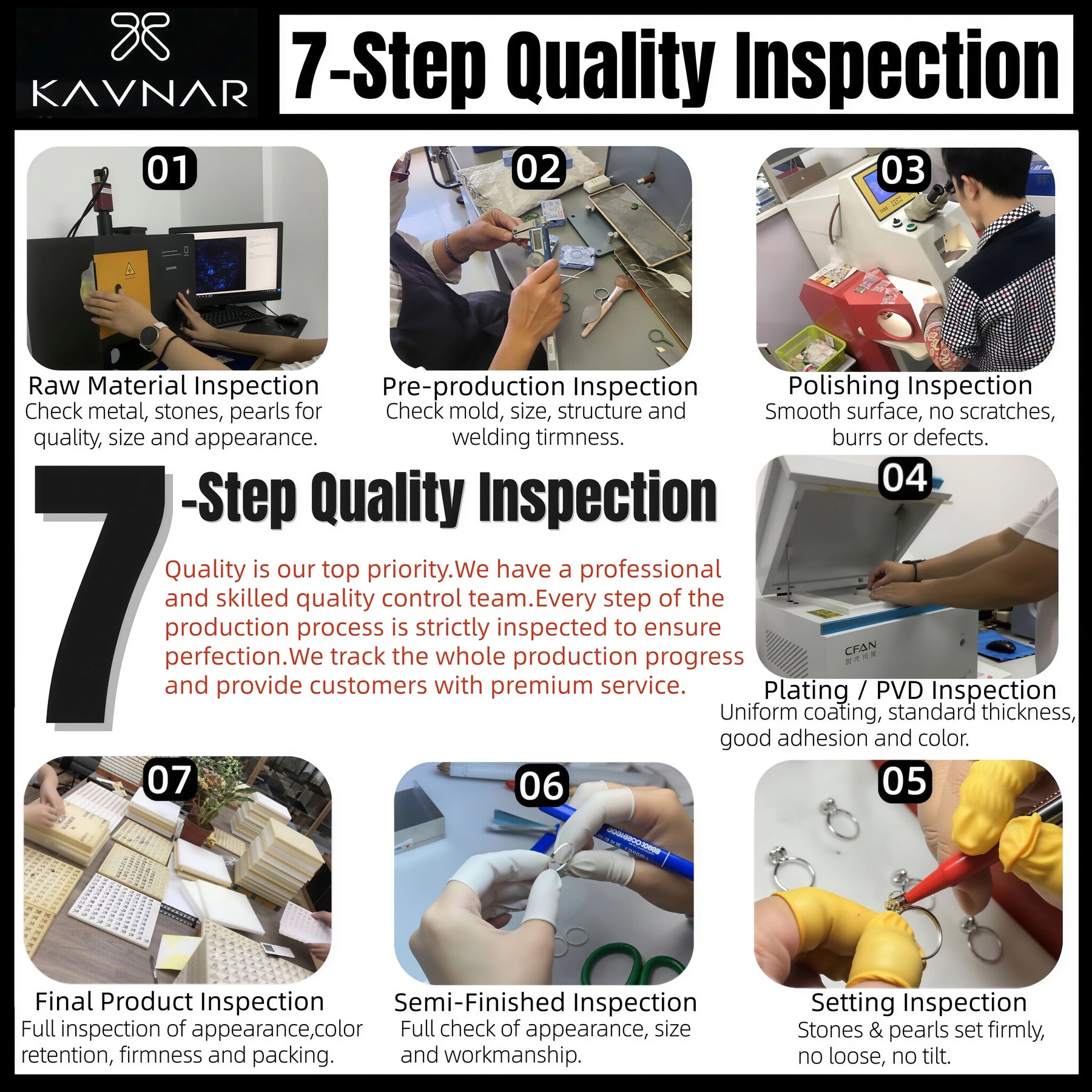 KAVNAR

7-Step Quality Inspection

01
Raw Material Inspection
Check metal, stones, pearls for quality, size and appearance.

02
Pre-production Inspection
Check mold, size, structure and welding tirmness.

03
Polishing Inspection
Smooth surface, no scratches, burrs or defects.

7-Step Quality Inspection

Quality is our top priority.We have a professional and skilled quality control team.Every step of the production process is strictly inspected to ensure perfection.We track the whole production progress and provide customers with premium service.

04
CFAN
Plating / PVD Inspection
Uniform coating, standard thickness, good adhesion and color.

07
Final Product Inspection
Full inspection of appearance,color retention, firmness and packing.

06
Semi-Finished Inspection
Full check of appearance, size and workmanship.

05
Setting Inspection
Stones & pearls set firmly, no loose, no tilt.